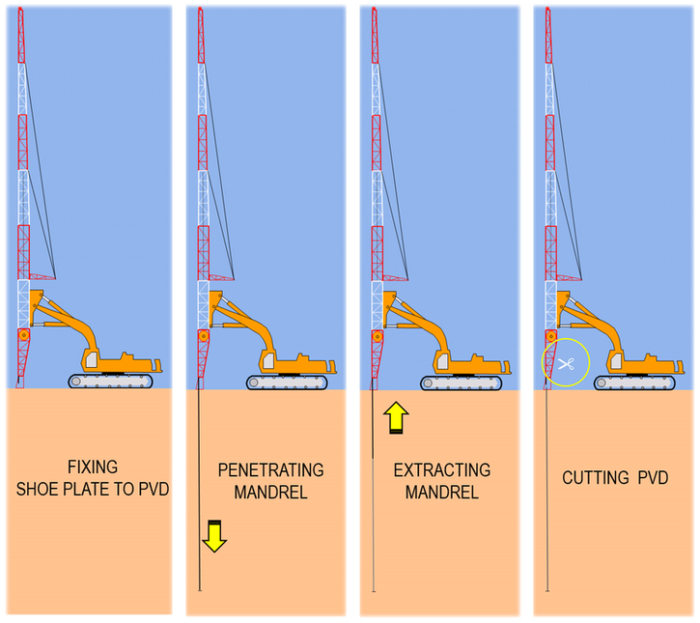 FIXING
SHOE PLATE TO PVD

PENETRATING
MANDREL

EXTRACTING
MANDREL

CUTTING PVD